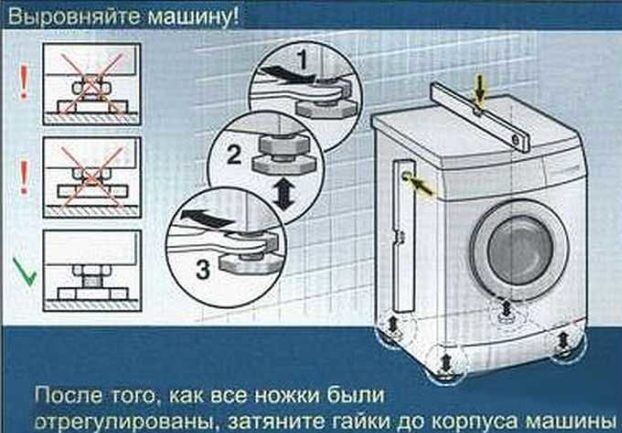 Выровняйте машину!

!

!

1

2

3

После того, как все ножки были отрегулированы, затяните гайки до корпуса машины